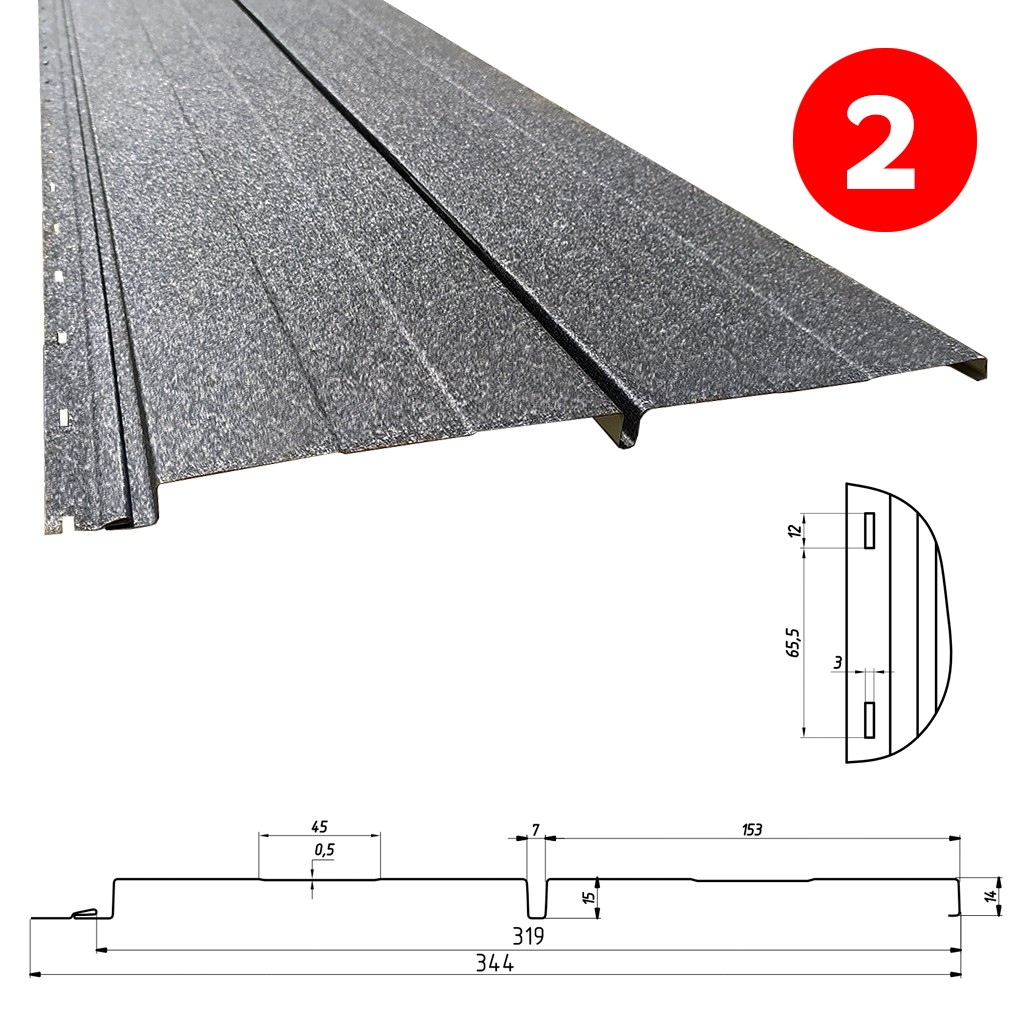 2

12
65,5
3

45
0,5
7
153
15
14
319
344